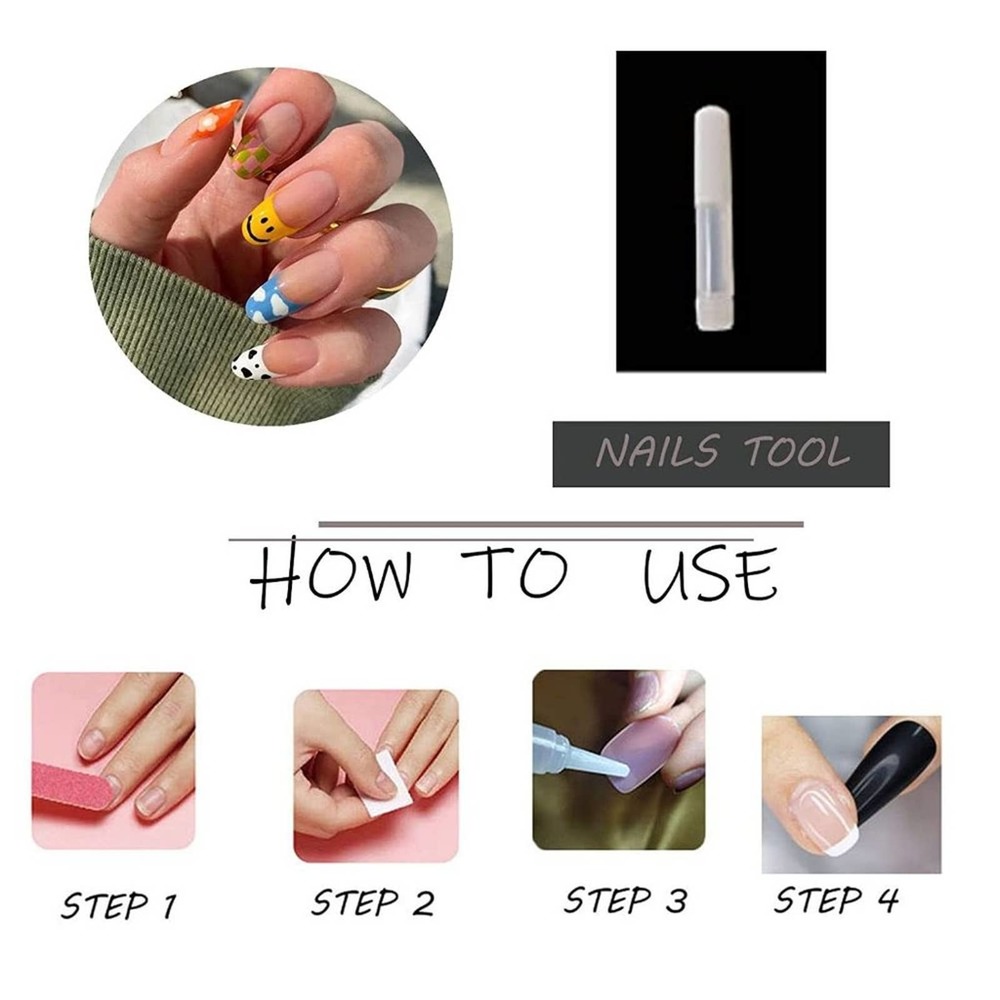 NAILS TOOL

HOW TO USE

STEP 1

STEP 2

STEP 3

STEP 4